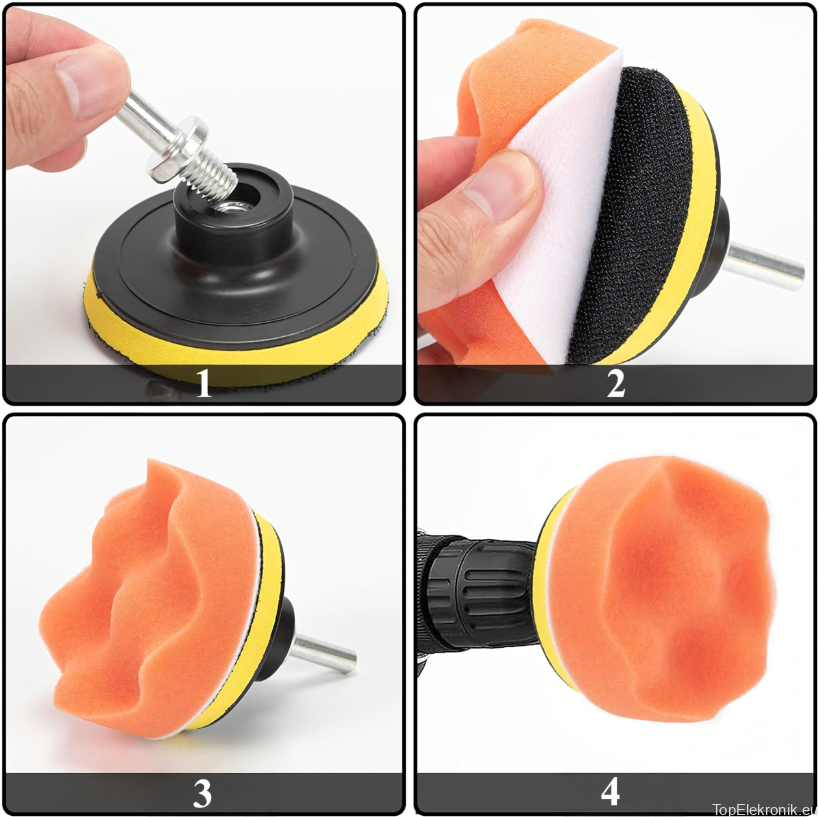 1

2

3

4

TopElekronik.eu