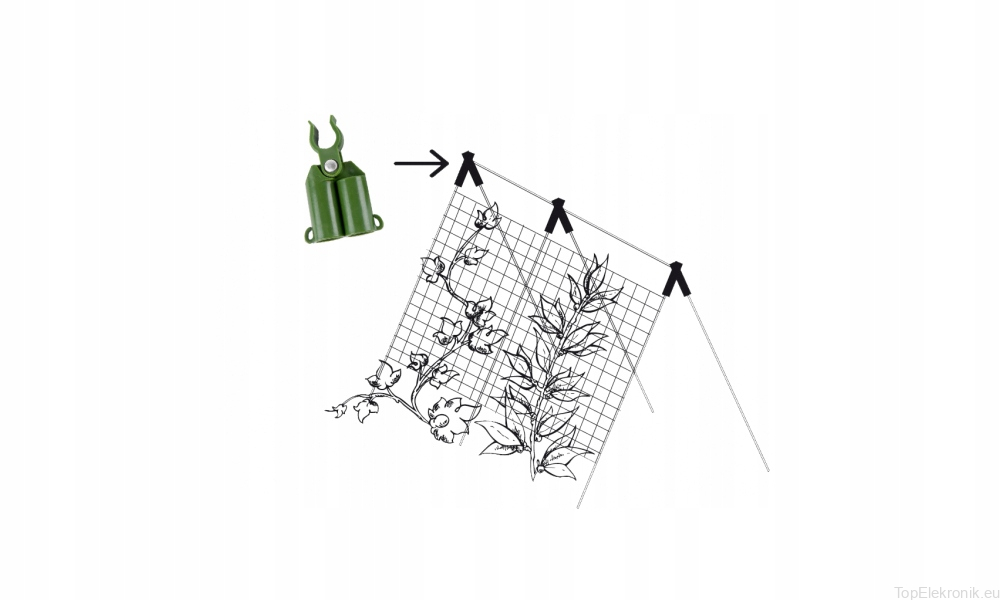 TopElekronik.eu