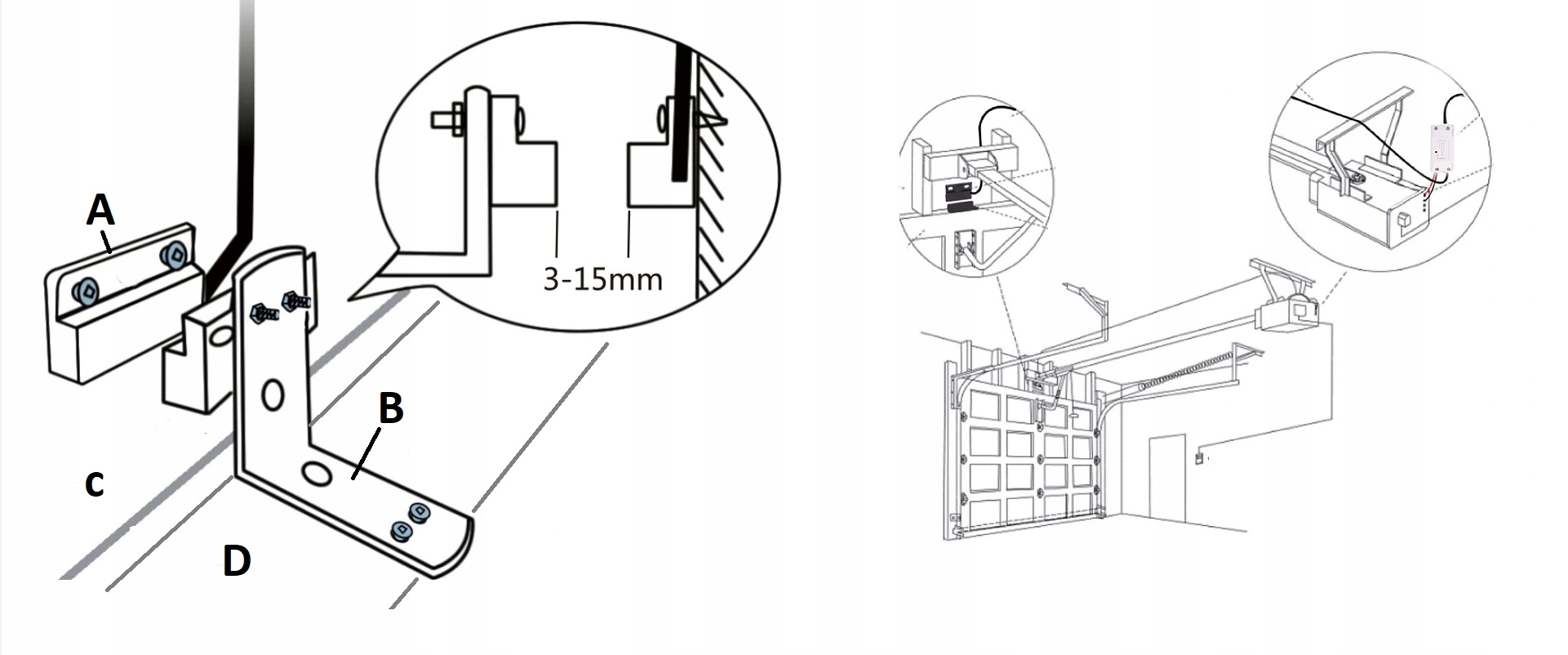 A

3-15mm

B

c

D