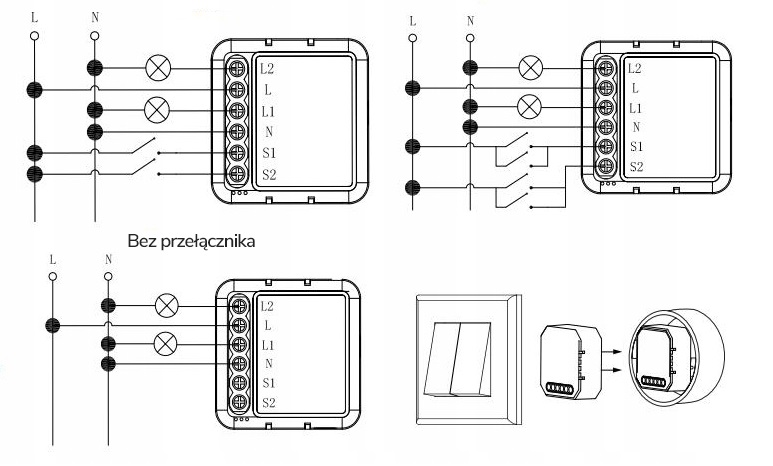 L N

L2
L
L1
N
S1
S2

L N

L2
L
L1
N
S1
S2

Bez przełącznika

L N

L2
L
L1
N
S1
S2