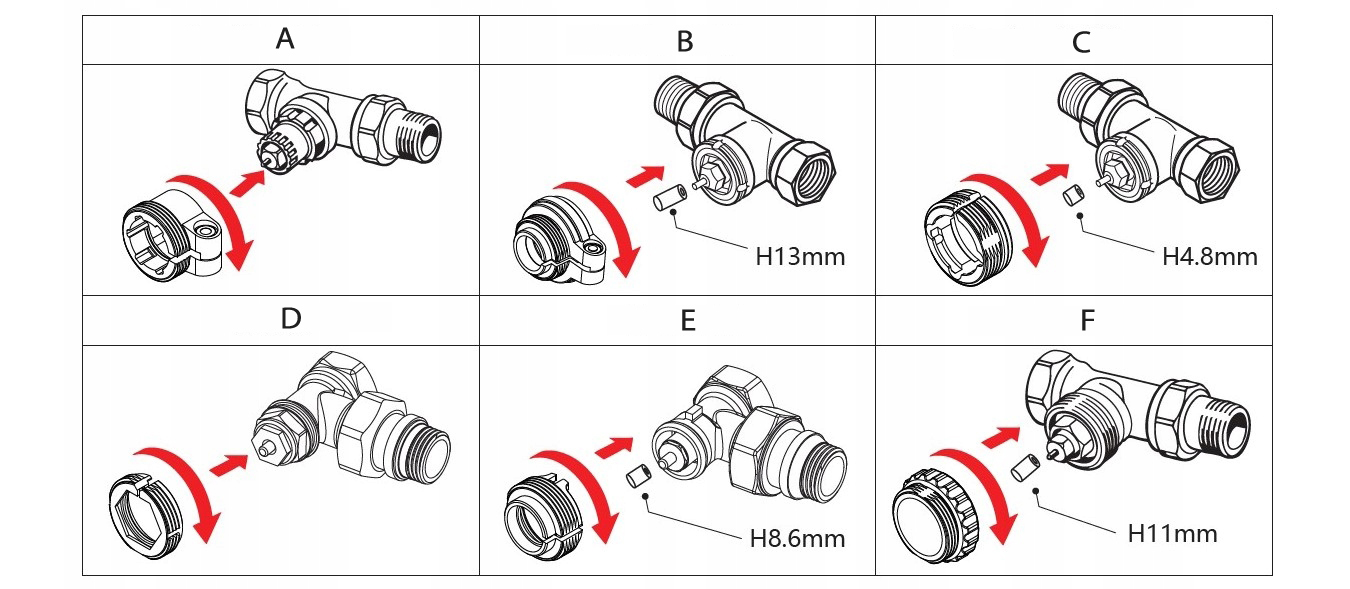 | A | B | C |
|---|---|---|
|  | H13mm | H4.8mm |
| D | E | F |
|  | H8.6mm | H11mm |