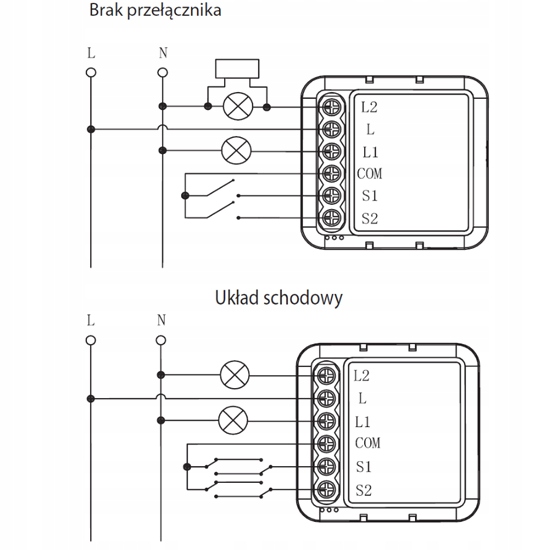 Brak przełącznika

L
N
L2
L
L1
COM
S1
S2

Układ schodowy

L
N
L2
L
L1
COM
S1
S2