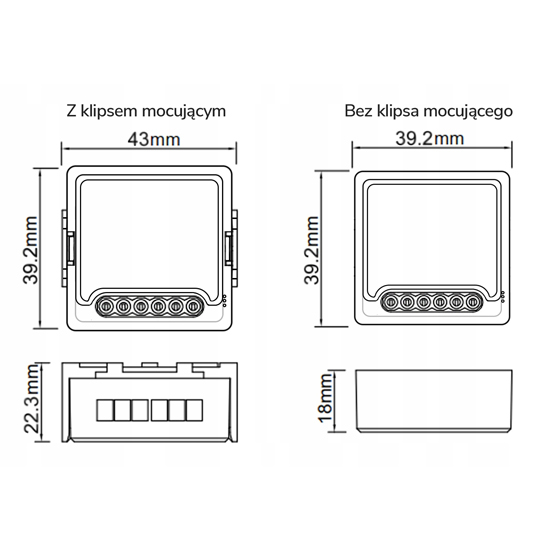 Z klipsem mocującym

43mm

39.2mm

22.3mm

Bez klipsa mocującego

39.2mm

39.2mm

18mm